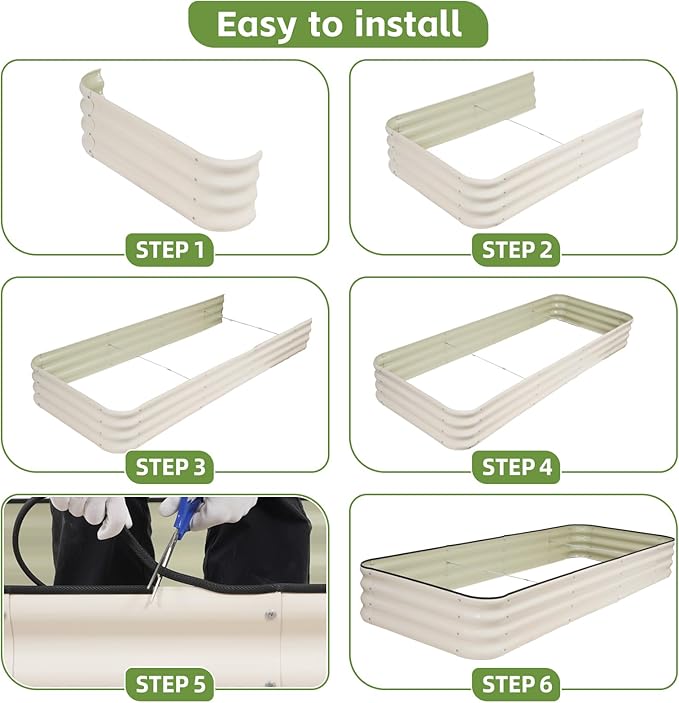 Easy to install

STEP 1

STEP 2

STEP 3

STEP 4

STEP 5

STEP 6