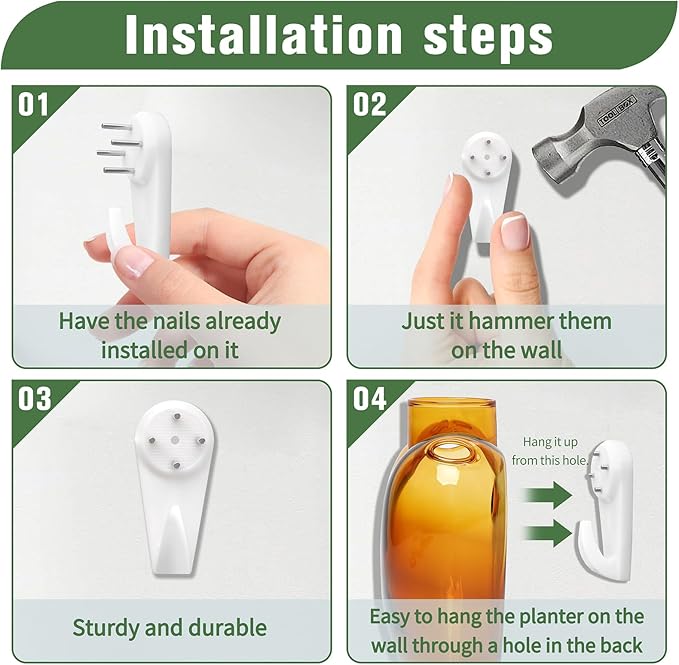 Installation steps

01

Have the nails already installed on it

02

TOOL BOX

Just it hammer them on the wall

03

Sturdy and durable

04

Hang it up from this hole.

Easy to hang the planter on the wall through a hole in the back