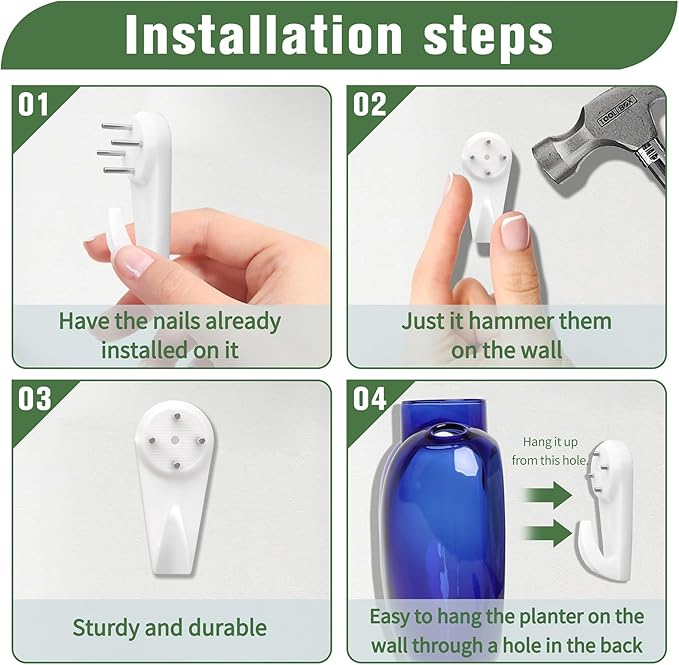 Installation steps

01

Have the nails already installed on it

02

TOOL BOX

Just it hammer them on the wall

03

Sturdy and durable

04

Hang it up from this hole.

Easy to hang the planter on the wall through a hole in the back