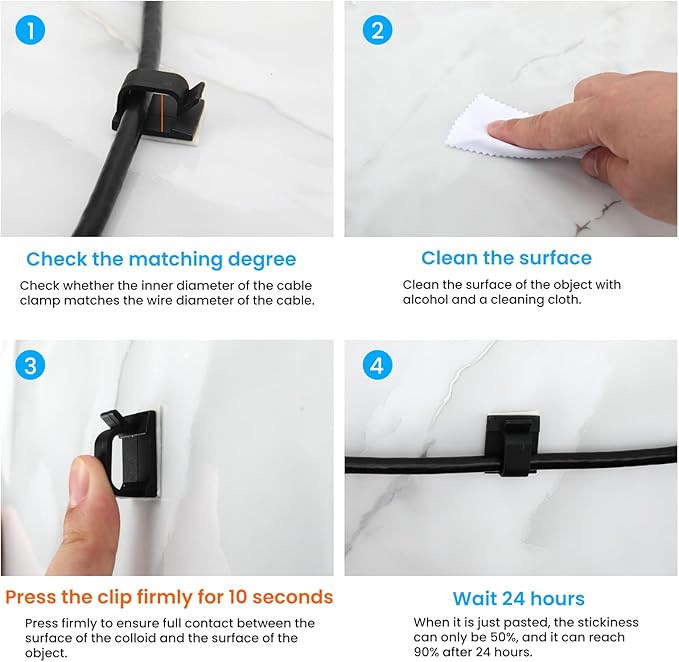 1

Check the matching degree

Check whether the inner diameter of the cable clamp matches the wire diameter of the cable.

2

Clean the surface

Clean the surface of the object with alcohol and a cleaning cloth.

3

Press the clip firmly for 10 seconds

Press firmly to ensure full contact between the surface of the colloid and the surface of the object.

4

Wait 24 hours

When it is just pasted, the stickiness can only be 50%, and it can reach 90% after 24 hours.