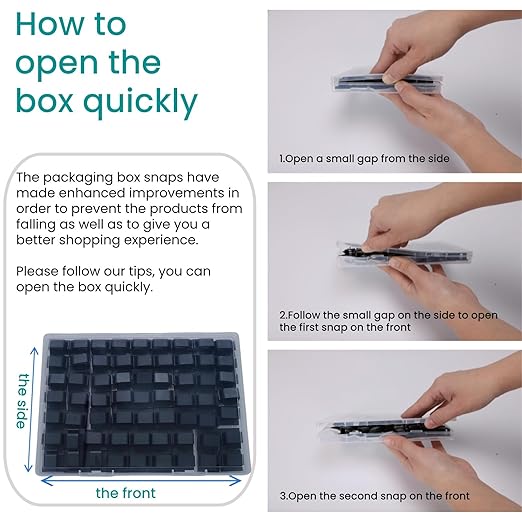 How to open the box quickly

The packaging box snaps have made enhanced improvements in order to prevent the products from falling as well as to give you a better shopping experience.

Please follow our tips, you can open the box quickly.

the side

the front

1.Open a small gap from the side

2.Follow the small gap on the side to open the first snap on the front

3.Open the second snap on the front