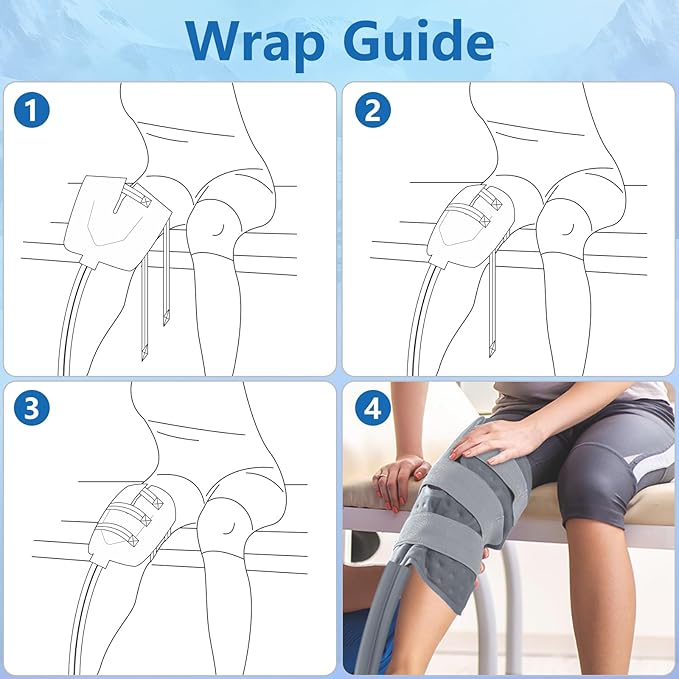 Wrap Guide

1

2

3

4