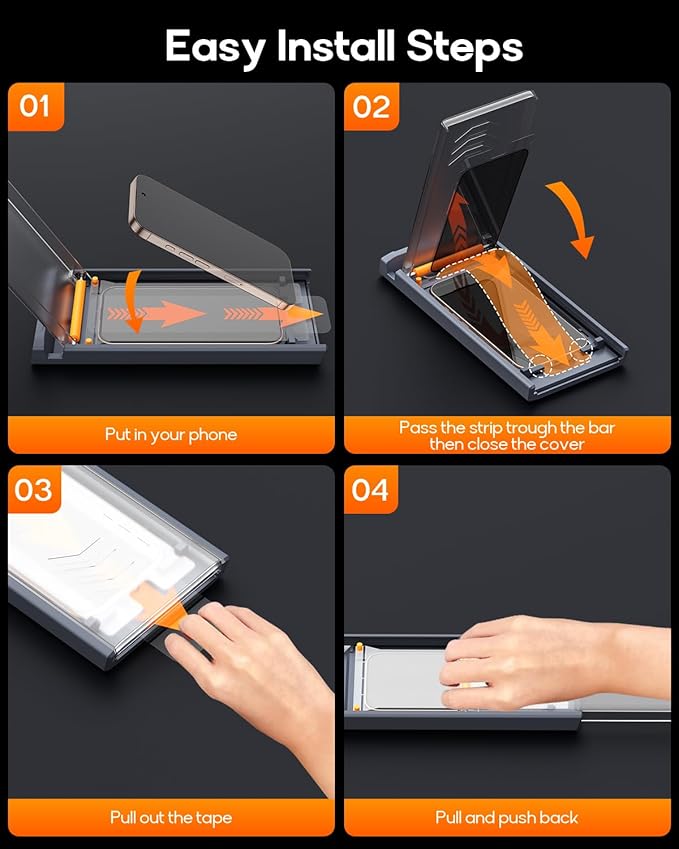 Easy Install Steps

01

Put in your phone

02

Pass the strip trough the bar then close the cover

03

Pull out the tape

04

Pull and push back