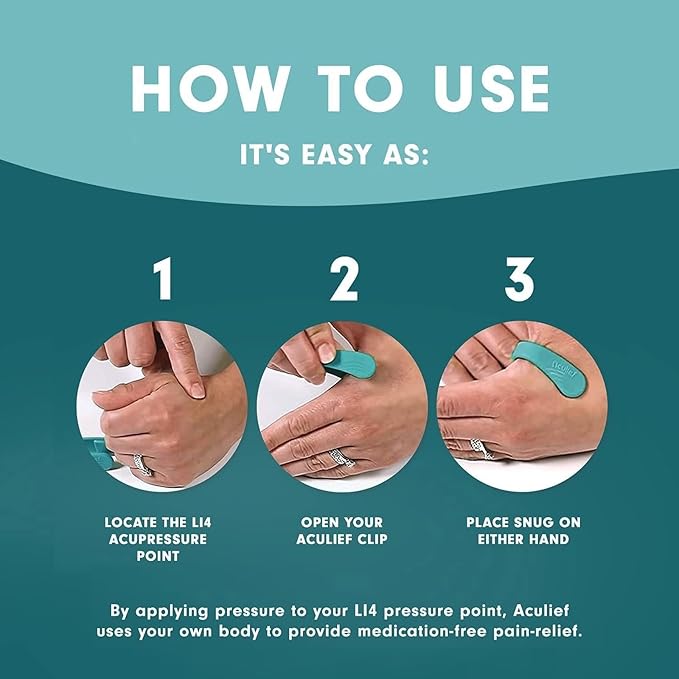 HOW TO USE

IT'S EASY AS:

1

LOCATE THE LI4 ACUPRESSURE POINT

2

OPEN YOUR ACULIEF CLIP

3

Aculief

PLACE SNUG ON EITHER HAND

By applying pressure to your LI4 pressure point, Aculief uses your own body to provide medication-free pain-relief.