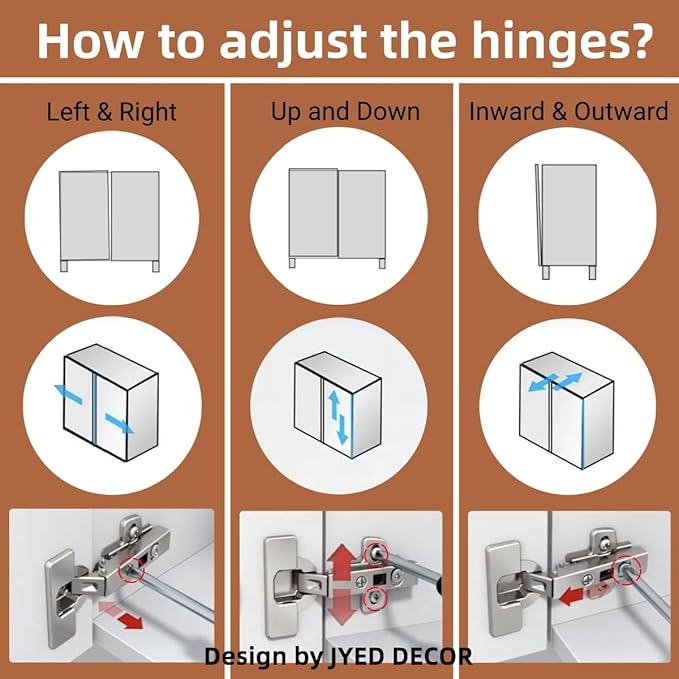 How to adjust the hinges?

Left & Right

Up and Down

Inward & Outward

Design by JYED DECOR