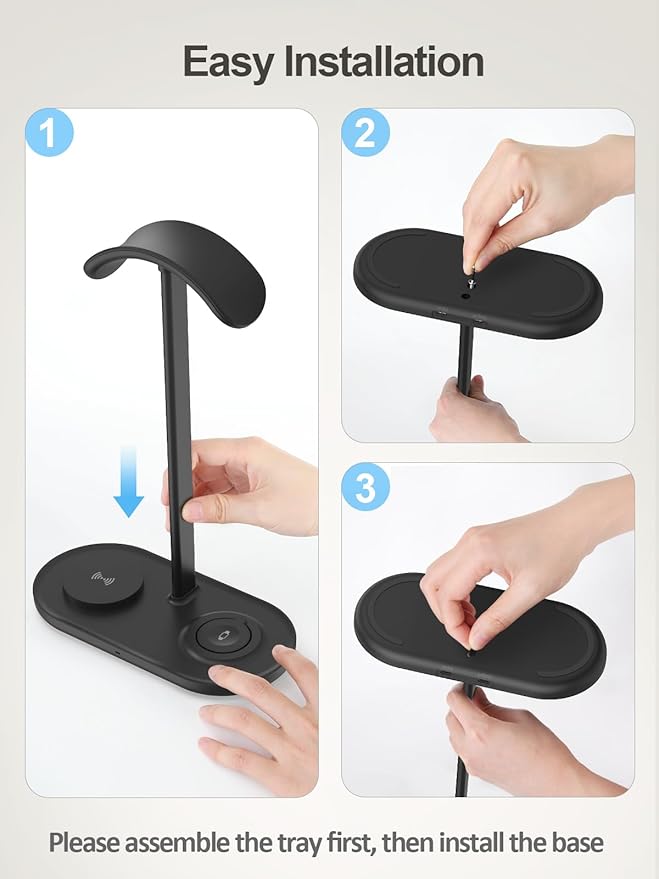 Easy Installation

1

2

3

Please assemble the tray first, then install the base