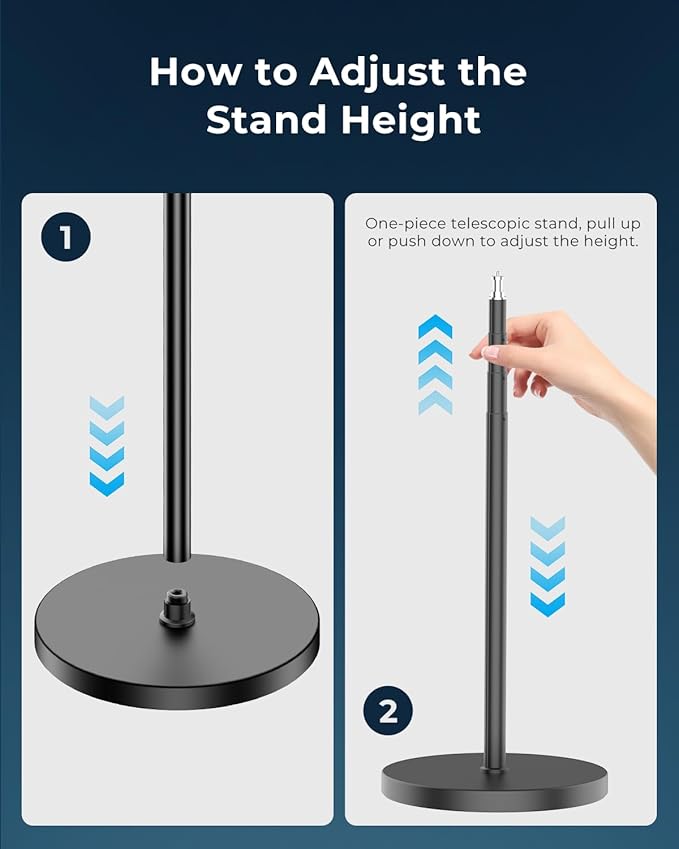 How to Adjust the Stand Height

1

One-piece telescopic stand, pull up or push down to adjust the height.

2