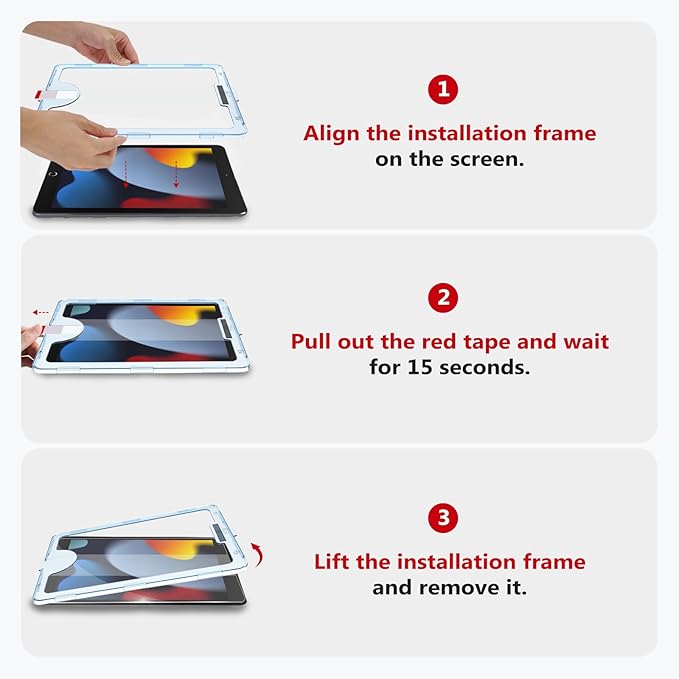 1
Align the installation frame on the screen.

2
Pull out the red tape and wait for 15 seconds.

3
Lift the installation frame and remove it.