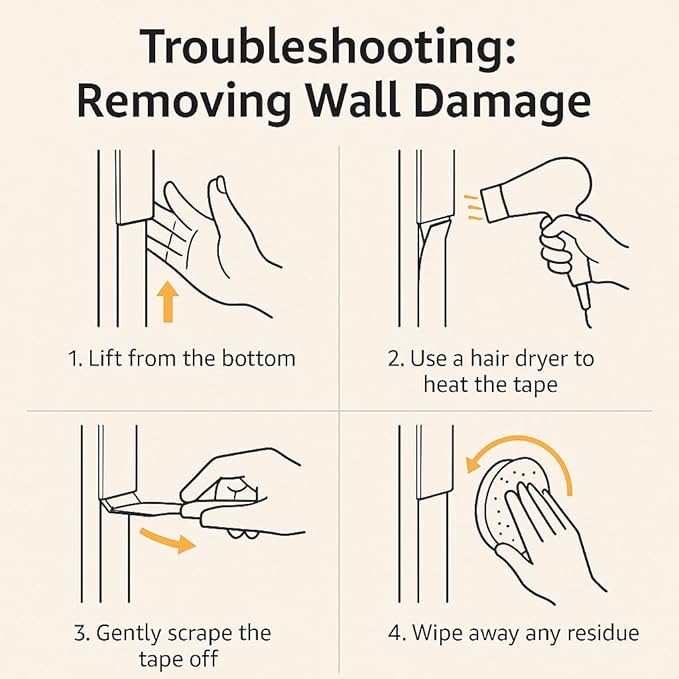 Troubleshooting: Removing Wall Damage

1. Lift from the bottom

2. Use a hair dryer to heat the tape

3. Gently scrape the tape off

4. Wipe away any residue