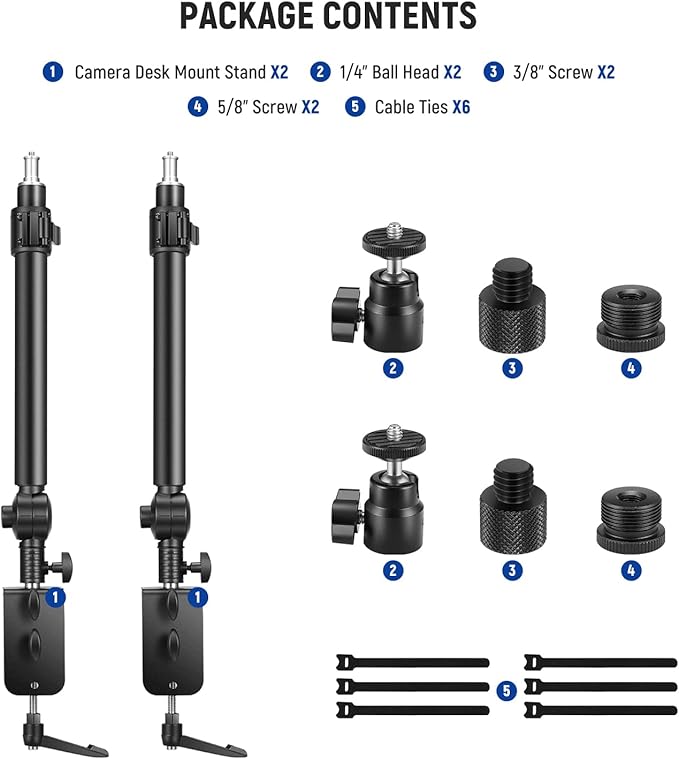 PACKAGE CONTENTS

1 Camera Desk Mount Stand X2 2 1/4" Ball Head X2 3 3/8" Screw X2

4 5/8" Screw X2 5 Cable Ties X6

2 3 4

2 3 4

1 1

5