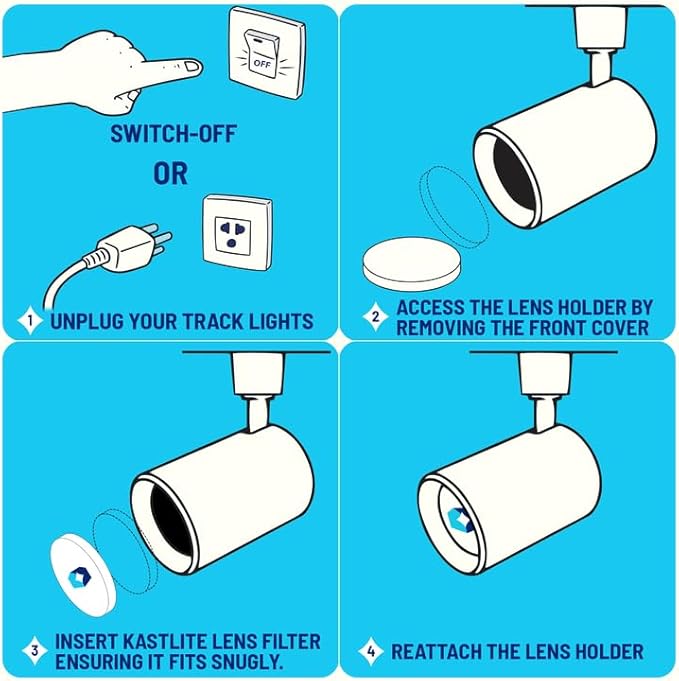 OFF

SWITCH-OFF

OR

1 UNPLUG YOUR TRACK LIGHTS

2 ACCESS THE LENS HOLDER BY REMOVING THE FRONT COVER

3 INSERT KASTLITE LENS FILTER ENSURING IT FITS SNUGLY.

4 REATTACH THE LENS HOLDER